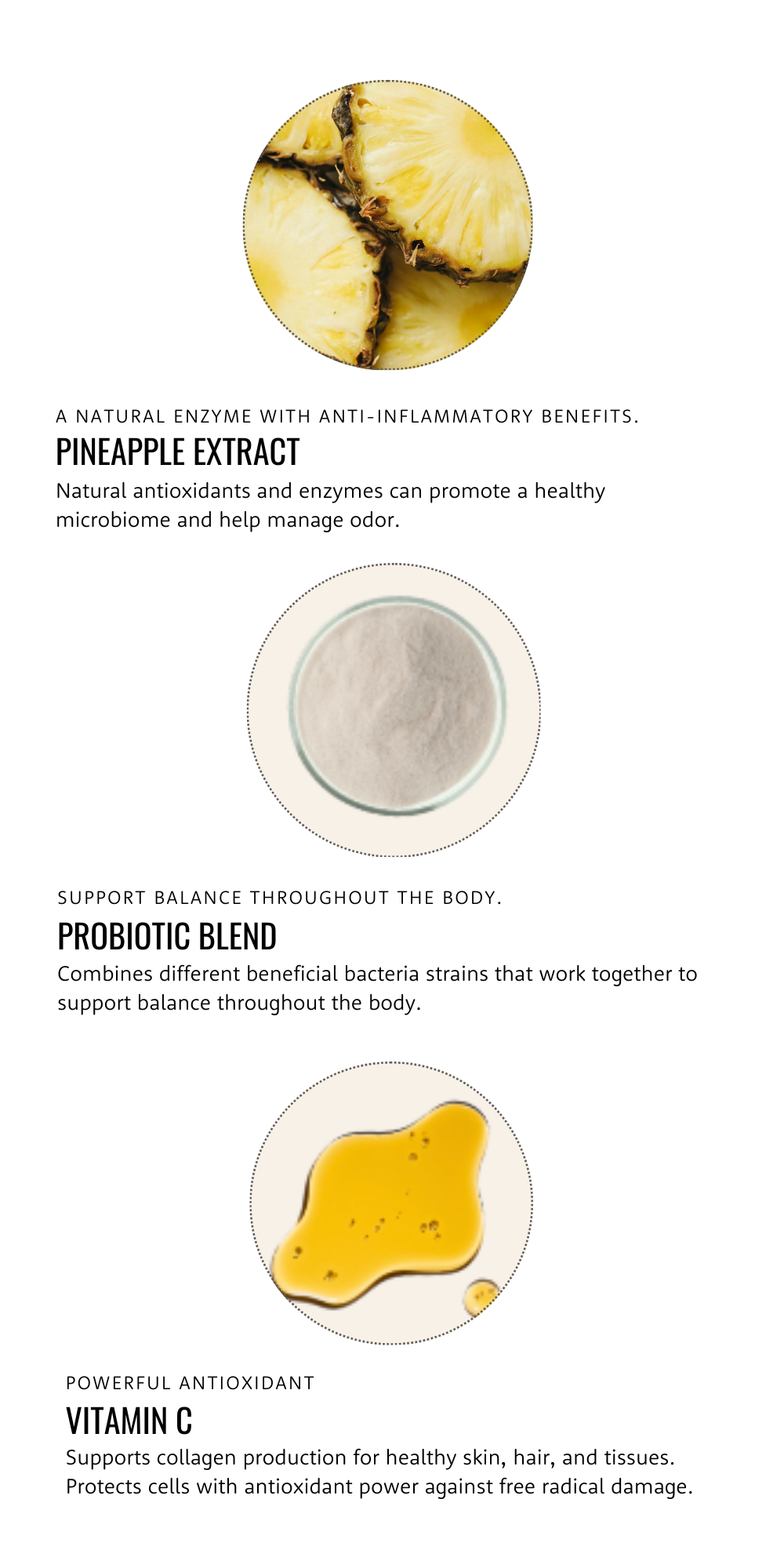 A NATURAL ENZYME WITH ANTI-INFLAMMATORY BENEFITS.

PINEAPPLE EXTRACT

Natural antioxidants and enzymes can promote a healthy microbiome and help manage odor.

SUPPORT BALANCE THROUGHOUT THE BODY.

PROBIOTIC BLEND

Combines different beneficial bacteria strains that work together to support balance throughout the body.

POWERFUL ANTIOXIDANT

VITAMIN C

Supports collagen production for healthy skin, hair, and tissues. Protects cells with antioxidant power against free radical damage.